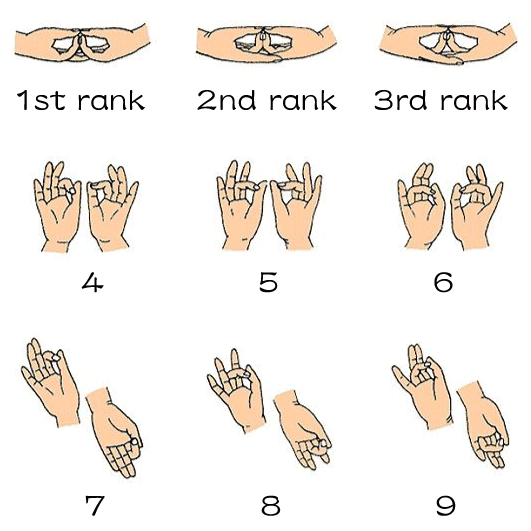 1st rank 2nd rank 3rd rank

4 5 6

7 8 9